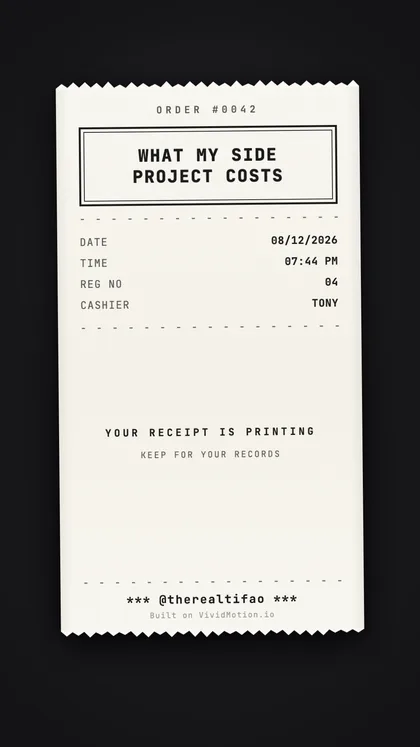 ORDER #0042

WHAT MY SIDE PROJECT COSTS

| DATE | 08/12/2026 |
|---|---|
| TIME | 07:44 PM |
| REG NO | 04 |
| CASHIER | TONY |

YOUR RECEIPT IS PRINTING

KEEP FOR YOUR RECORDS

*** @therealtifao ***

Built on VividMotion.io